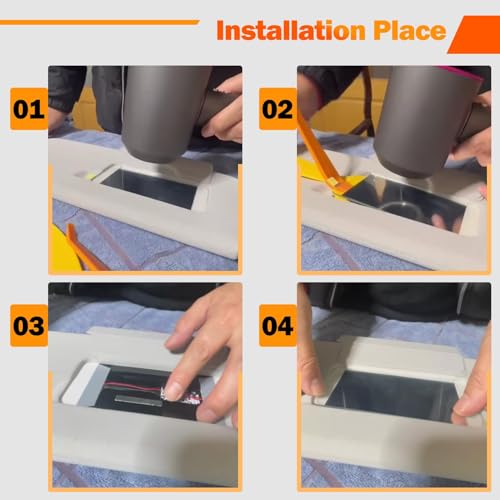 Installation Place

01

02

03

04